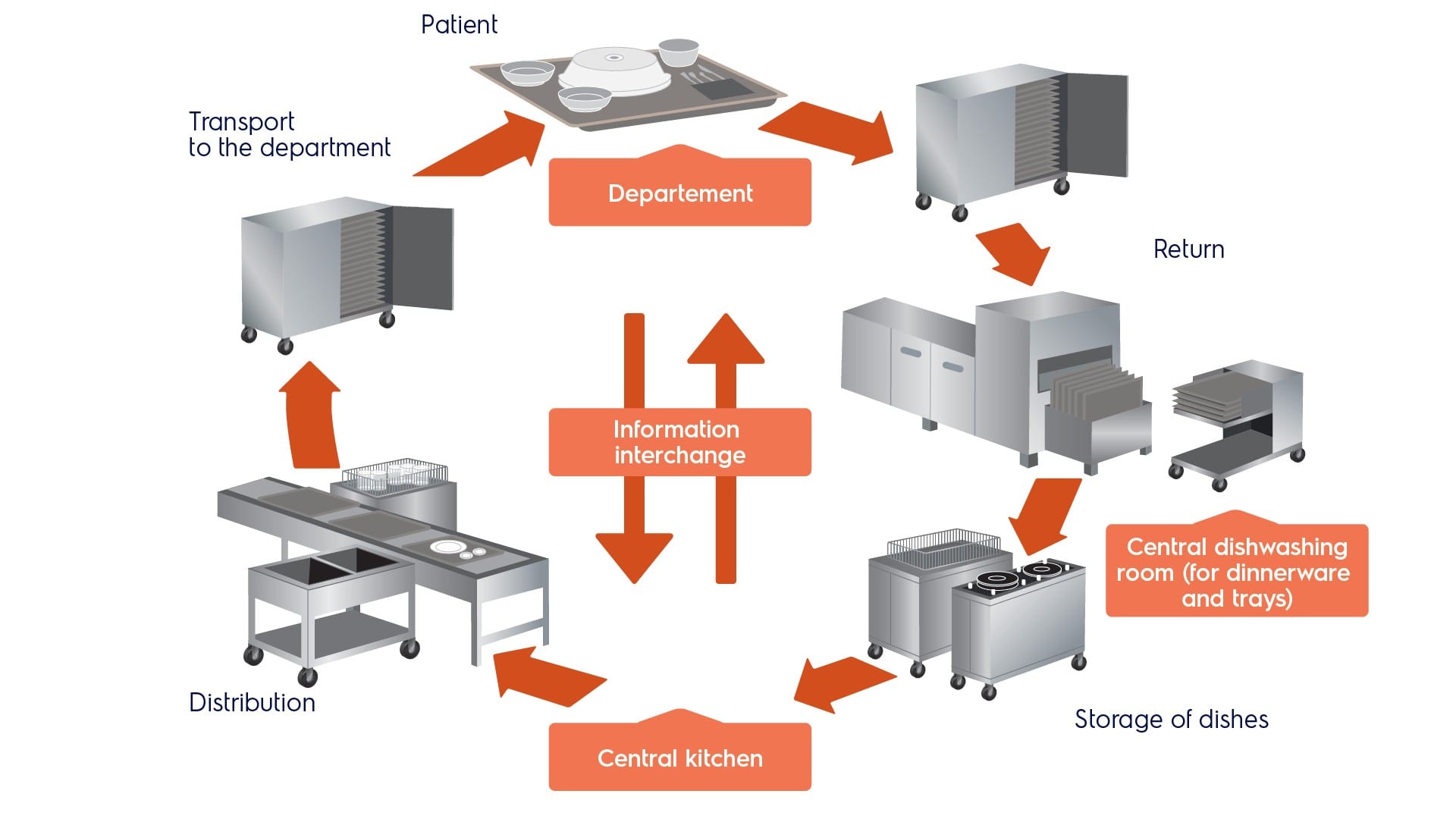 Patient

Transport
to the department

Departement

Return

Information
interchange

Central dishwashing
room (for dinnerware
and trays)

Distribution

Storage of dishes

Central kitchen