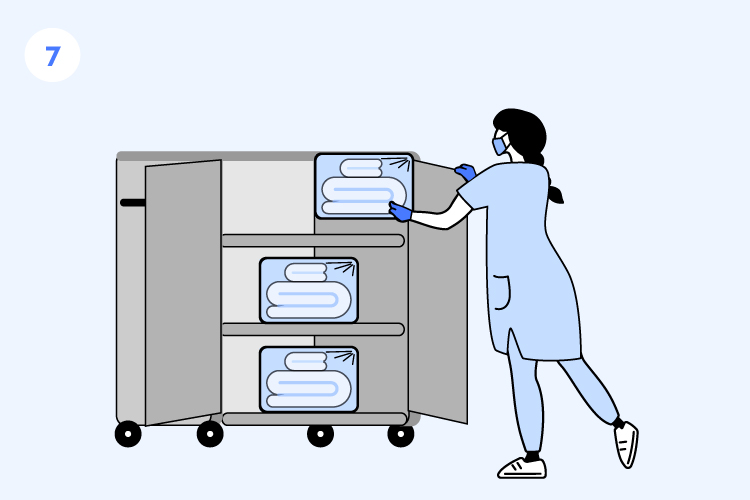 7